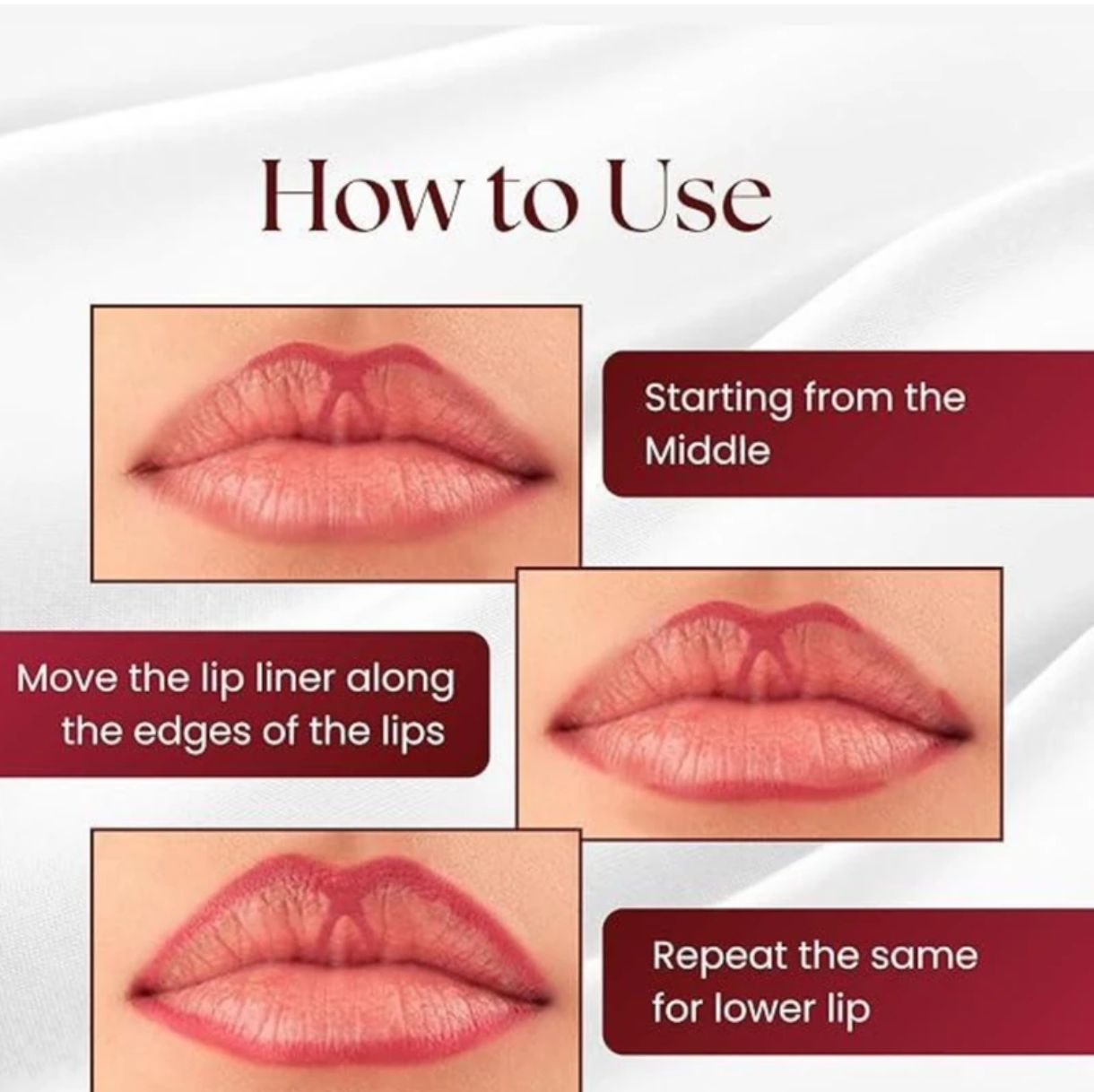 How to Use

Starting from the Middle

Move the lip liner along the edges of the lips

Repeat the same for lower lip